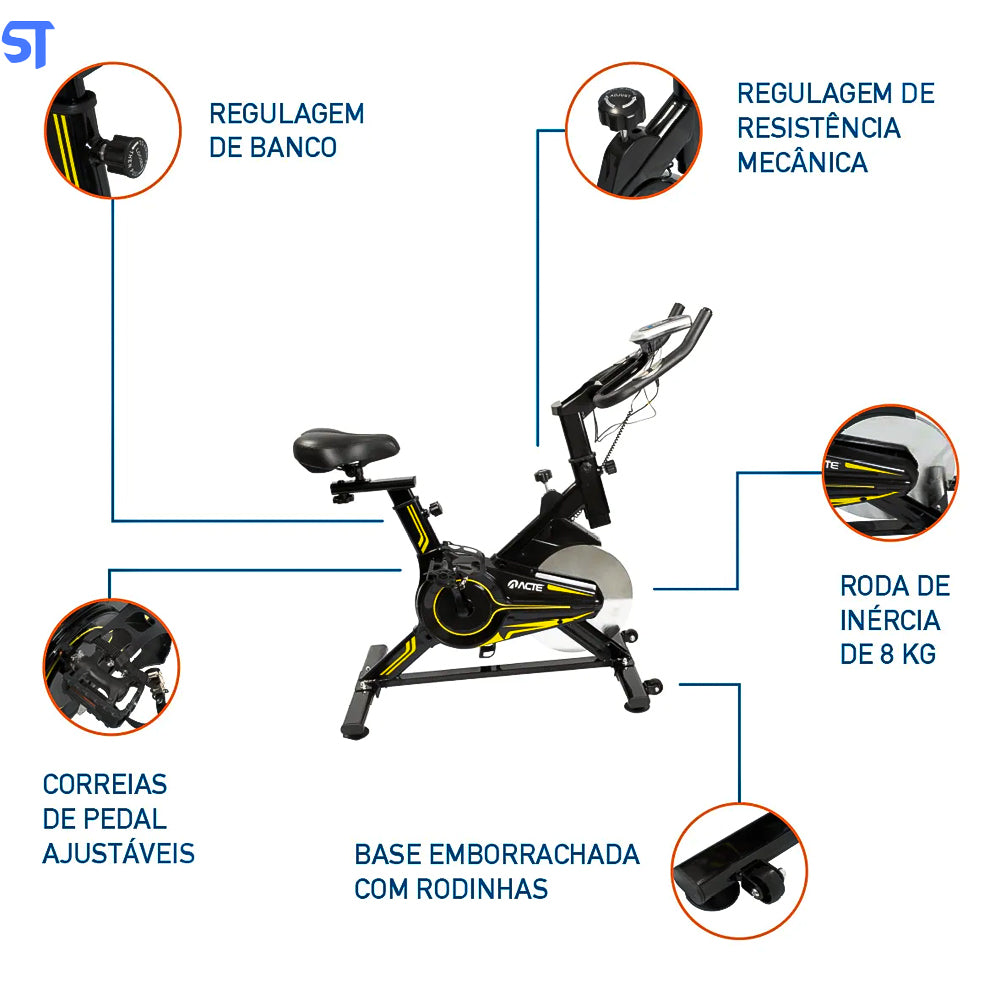 ST

REGULAGEM DE BANCO

REGULAGEM DE RESISTÊNCIA MECÂNICA

ACTE

RODA DE INÉRCIA DE 8 KG

CORREIAS DE PEDAL AJUSTÁVEIS

BASE EMBORRACHADA COM RODINHAS