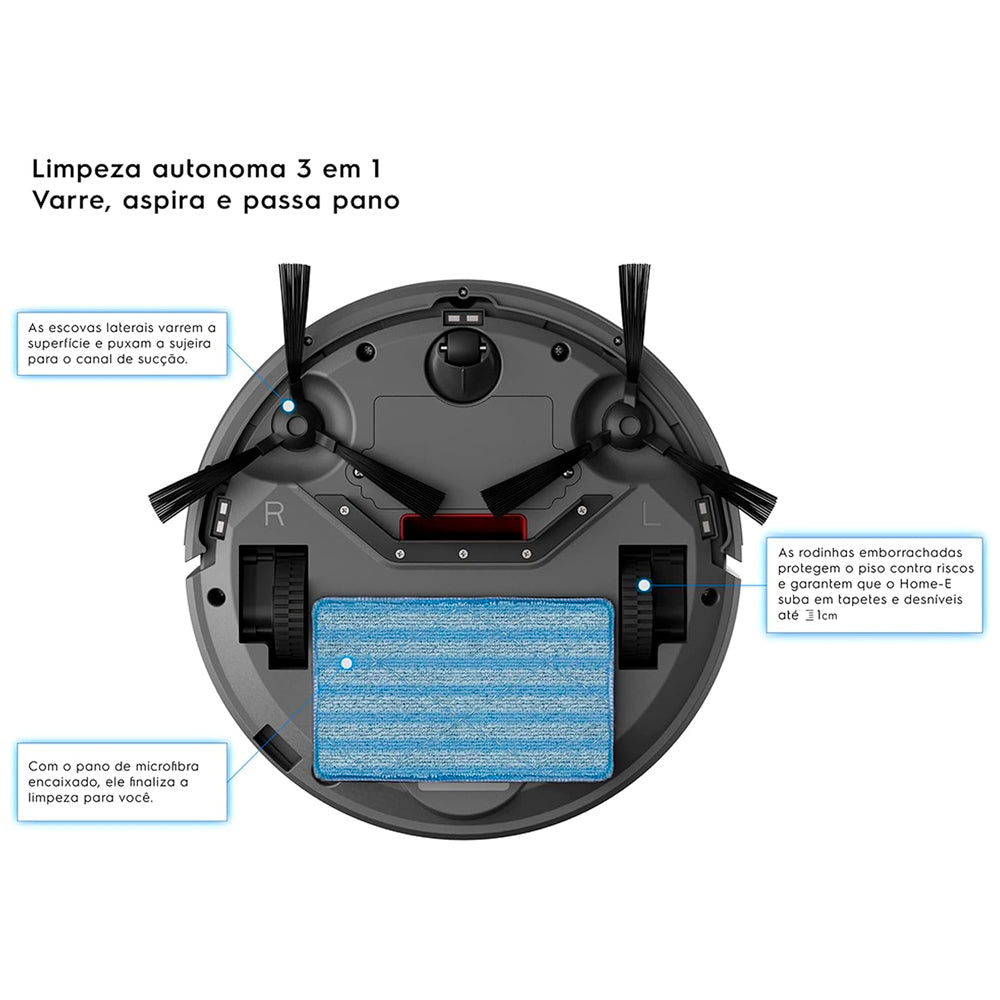 Limpeza autonoma 3 em 1
Varre, aspira e passa pano

As escovas laterais varrem a superfície e puxam a sujeira para o canal de sucção.

R

L

As rodinhas emborrachadas protegem o piso contra riscos e garantem que o Home-E suba em tapetes e desníveis até 1cm

Com o pano de microfibra encaixado, ele finaliza a limpeza para você.