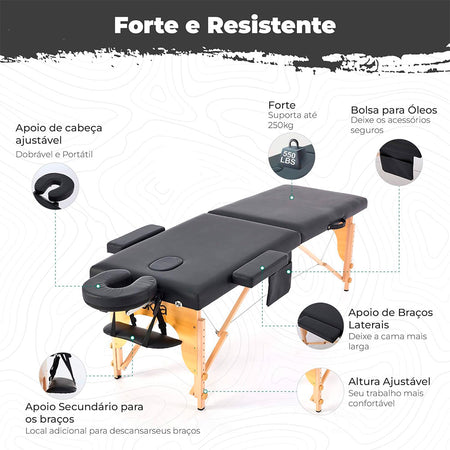 Forte e Resistente

Apoio de cabeça ajustável
Dobrável e Portátil

Forte
Suporta até 250kg

550 LBS

Bolsa para Óleos
Deixe os acessórios seguros

Apoio de Braços Laterais
Deixe a cama mais larga

Altura Ajustável
Seu trabalho mais confortável

Apoio Secundário para os braços
Local adicional para descansarseus braços