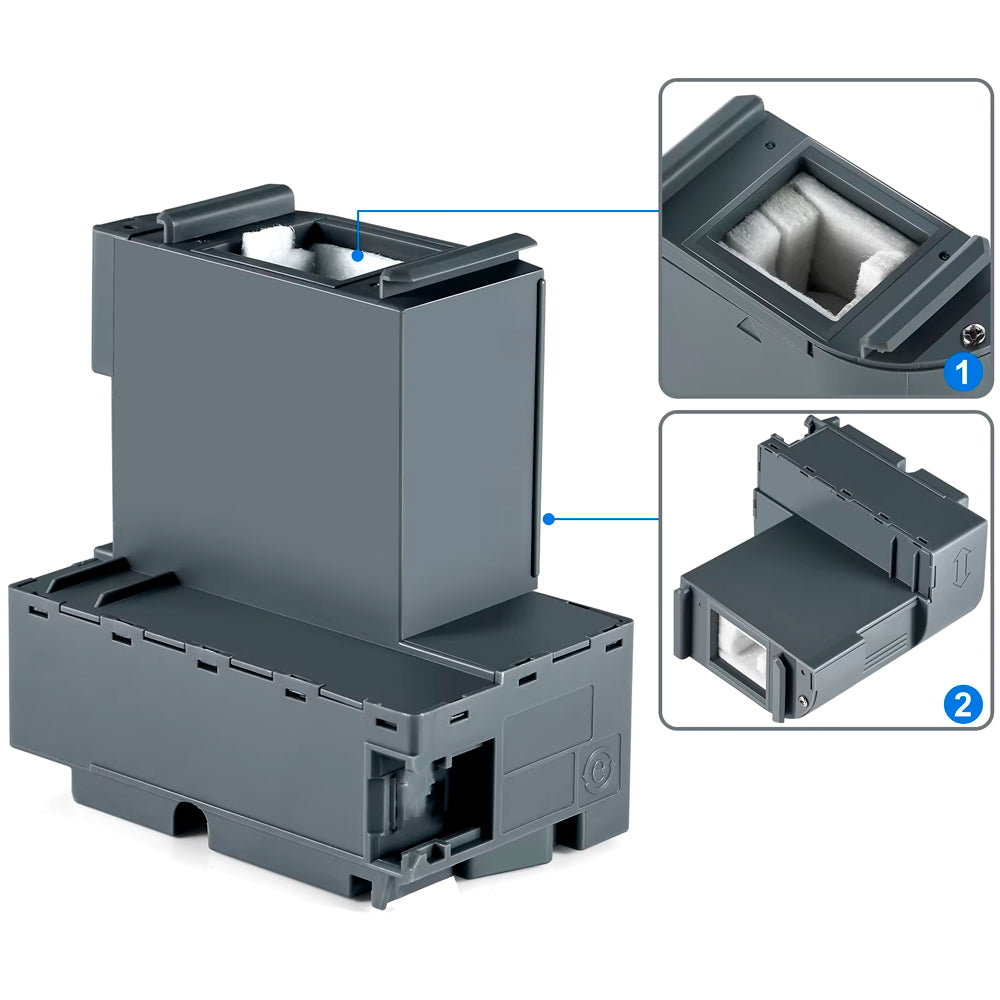 1

2