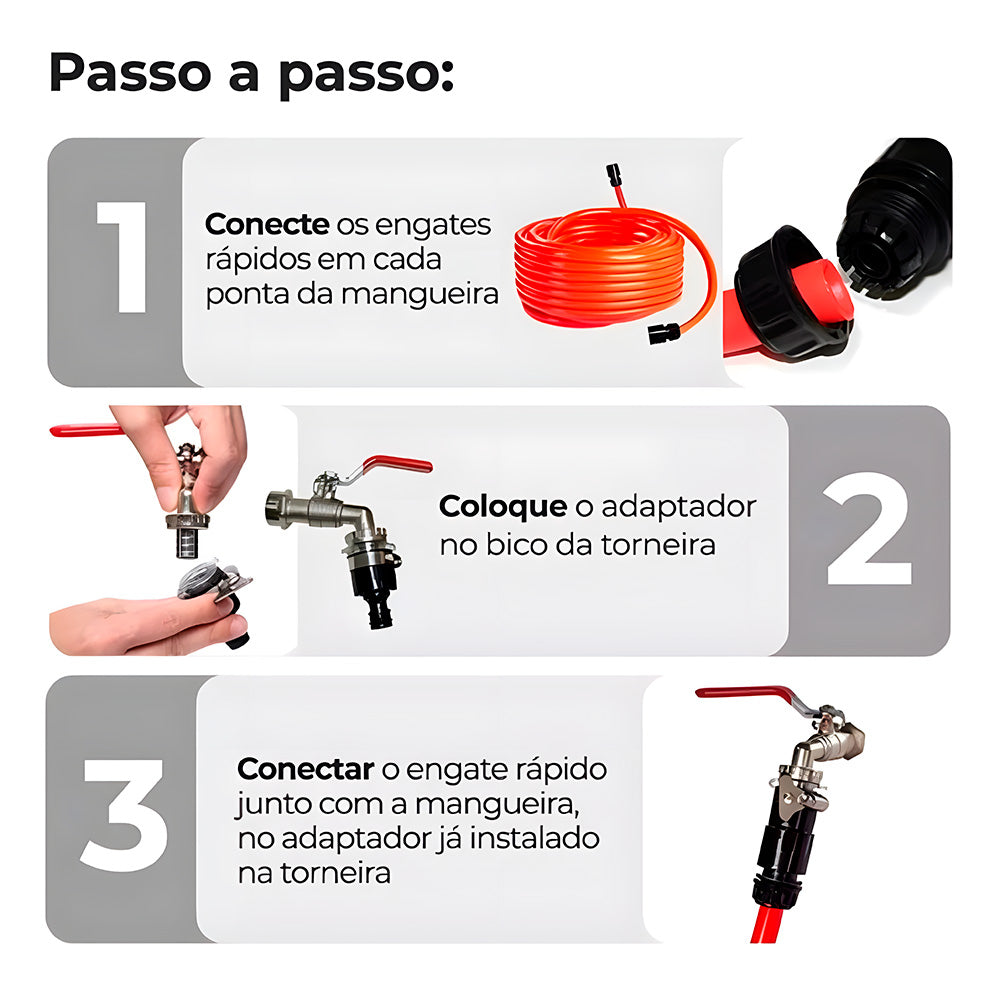 Passo a passo:

1

Conecte os engates rápidos em cada ponta da mangueira

Coloque o adaptador no bico da torneira

2

3

Conectar o engate rápido junto com a mangueira, no adaptador já instalado na torneira