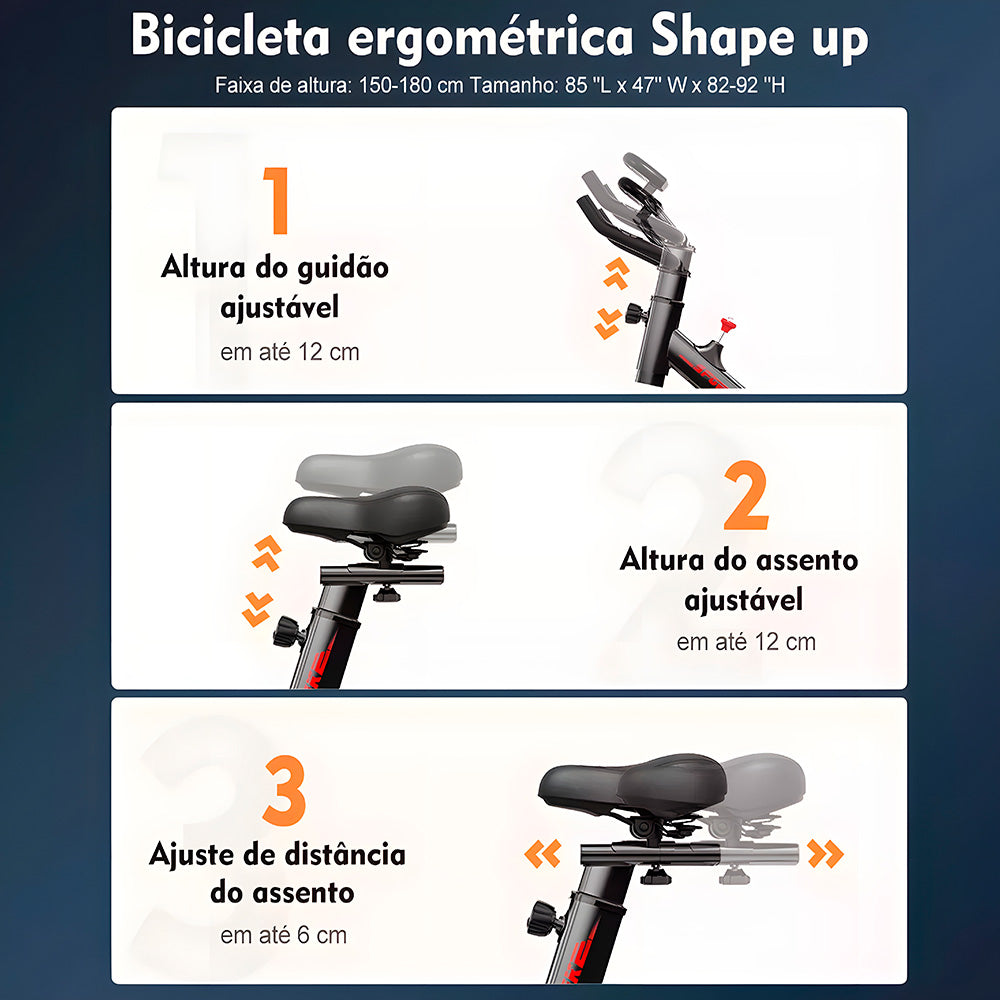 Bicicleta ergométrica Shape up

Faixa de altura: 150-180 cm Tamanho: 85 "L x 47" W x 82-92 "H

1

Altura do guidão ajustável

em até 12 cm

2

Altura do assento ajustável

em até 12 cm

3

Ajuste de distância do assento

em até 6 cm