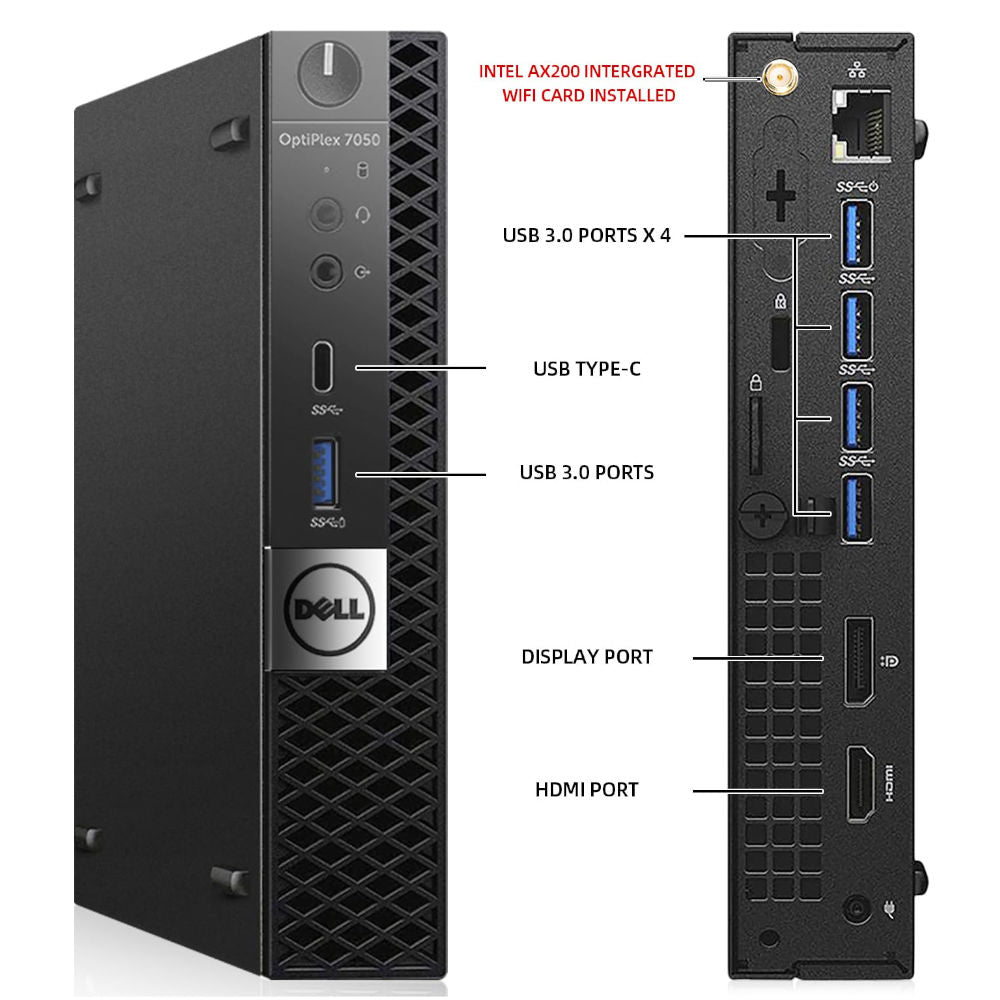 OptiPlex 7050

DELL

INTEL AX200 INTERGRATED WIFI CARD INSTALLED

USB 3.0 PORTS X 4

USB TYPE-C

USB 3.0 PORTS

DISPLAY PORT

HDMI PORT

HDMI