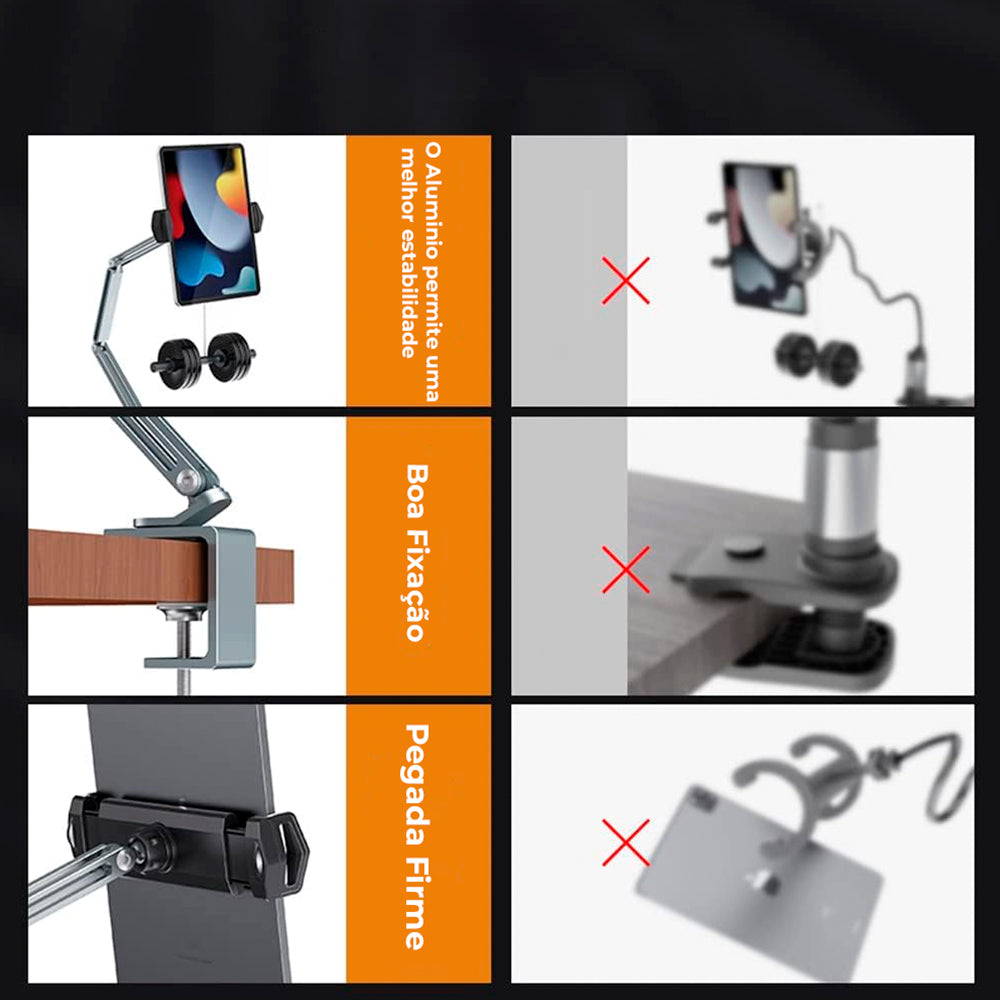 O Aluminio permite uma melhor estabilidade

Boa Fixação

Pegada Firme