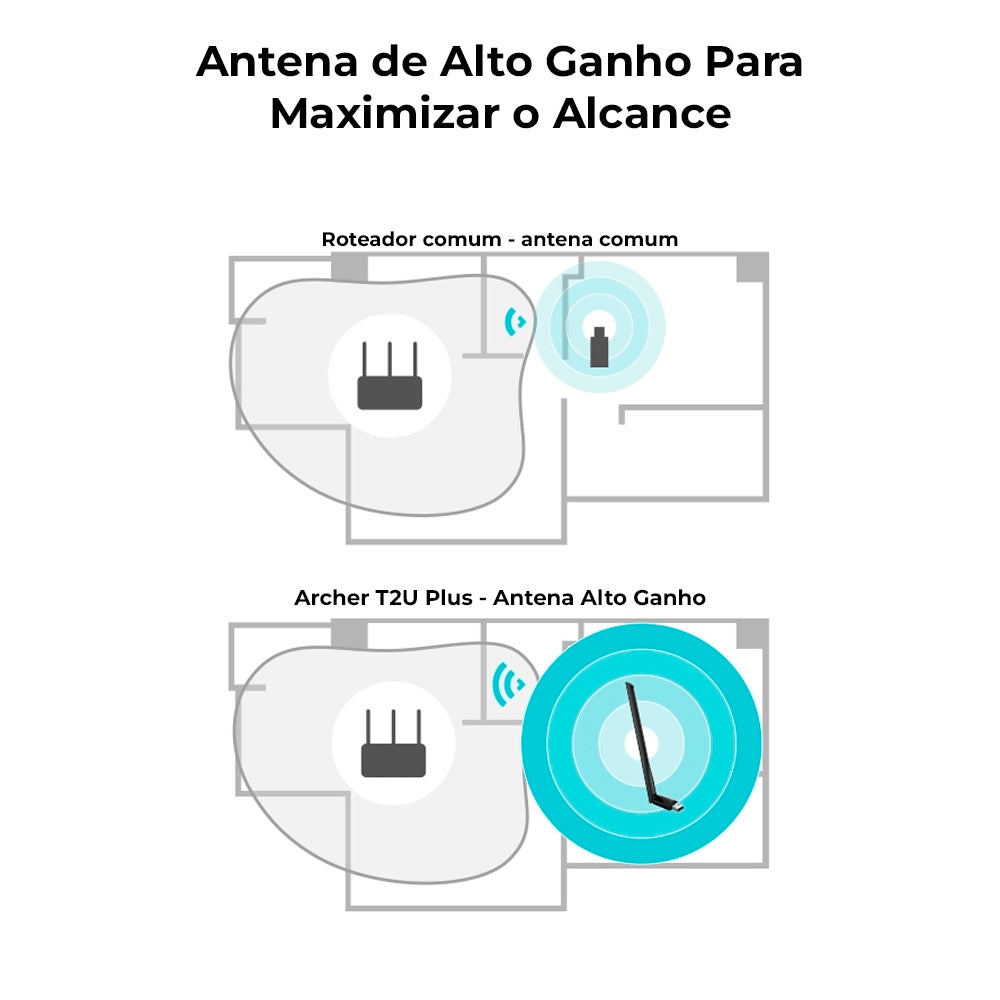 Antena de Alto Ganho Para Maximizar o Alcance

Roteador comum - antena comum

Archer T2U Plus - Antena Alto Ganho