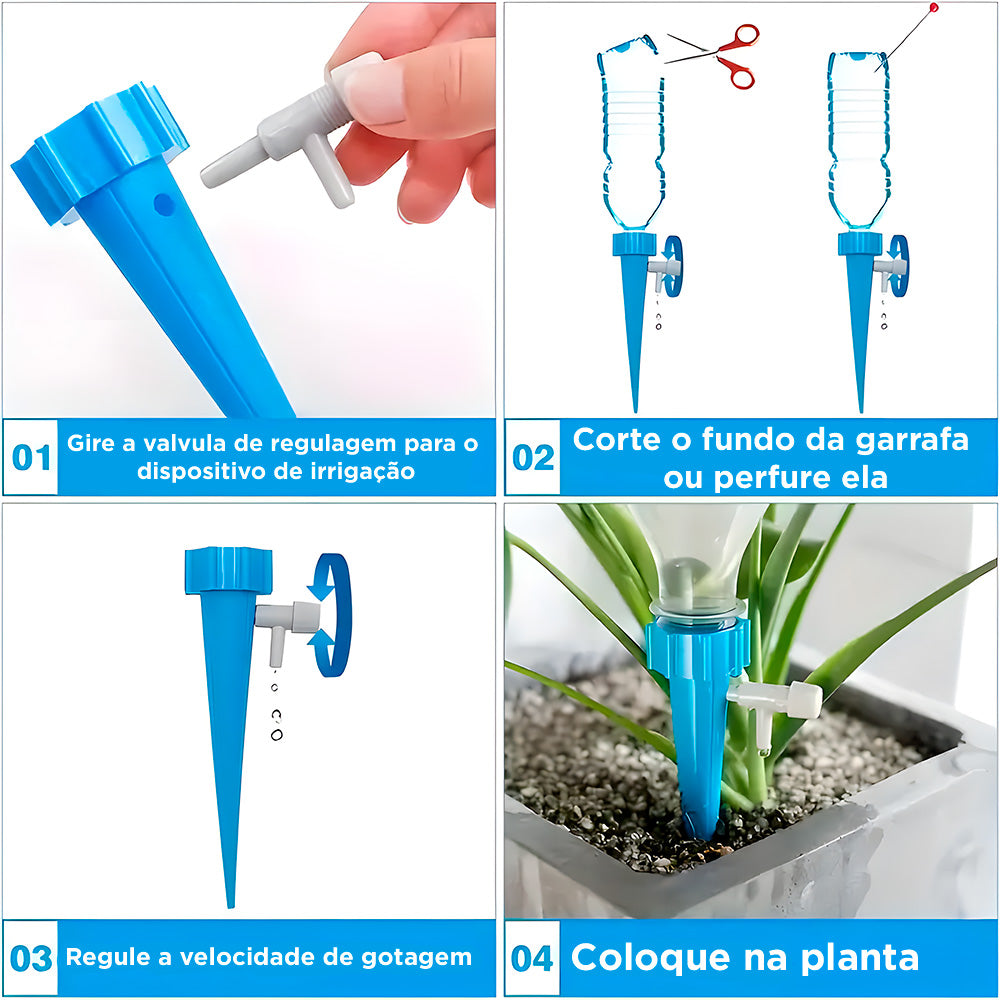 01 Gire a valvula de regulagem para o dispositivo de irrigação

02 Corte o fundo da garrafa ou perfure ela

03 Regule a velocidade de gotagem

04 Coloque na planta