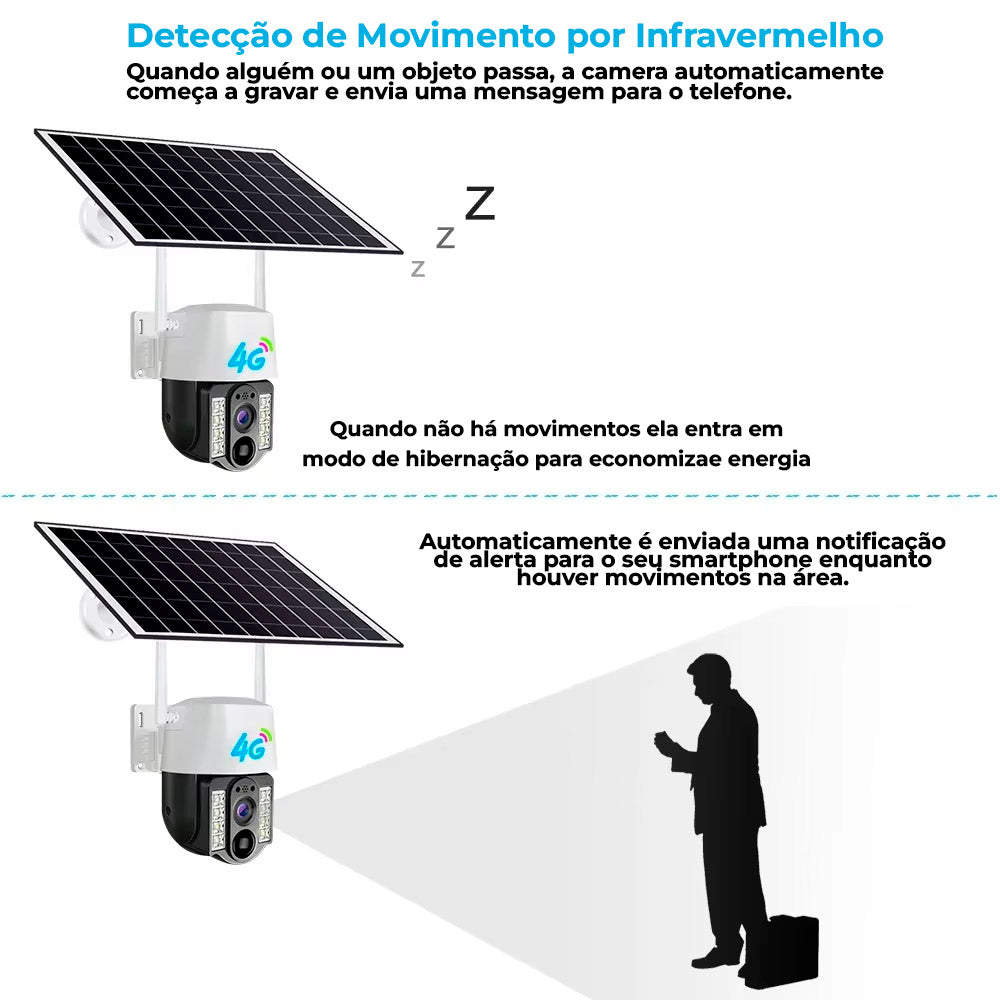 Detecção de Movimento por Infravermelho

Quando alguém ou um objeto passa, a camera automaticamente começa a gravar e envia uma mensagem para o telefone.

z Z Z

4G

Quando não há movimentos ela entra em modo de hibernação para economizae energia

Automaticamente é enviada uma notificação de alerta para o seu smartphone enquanto houver movimentos na área.

4G